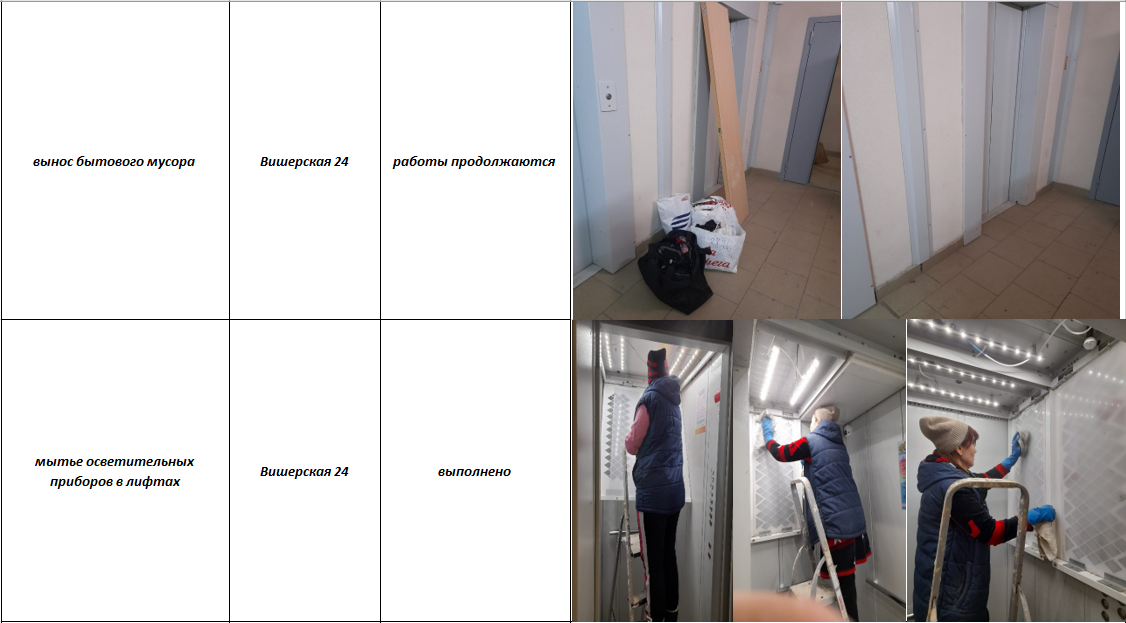 | вынос бытового мусора | Вишерская 24 | работы продолжаются | |
|---|---|---|---|
| мытье осветительных приборов в лифтах | Вишерская 24 | выполнено | |